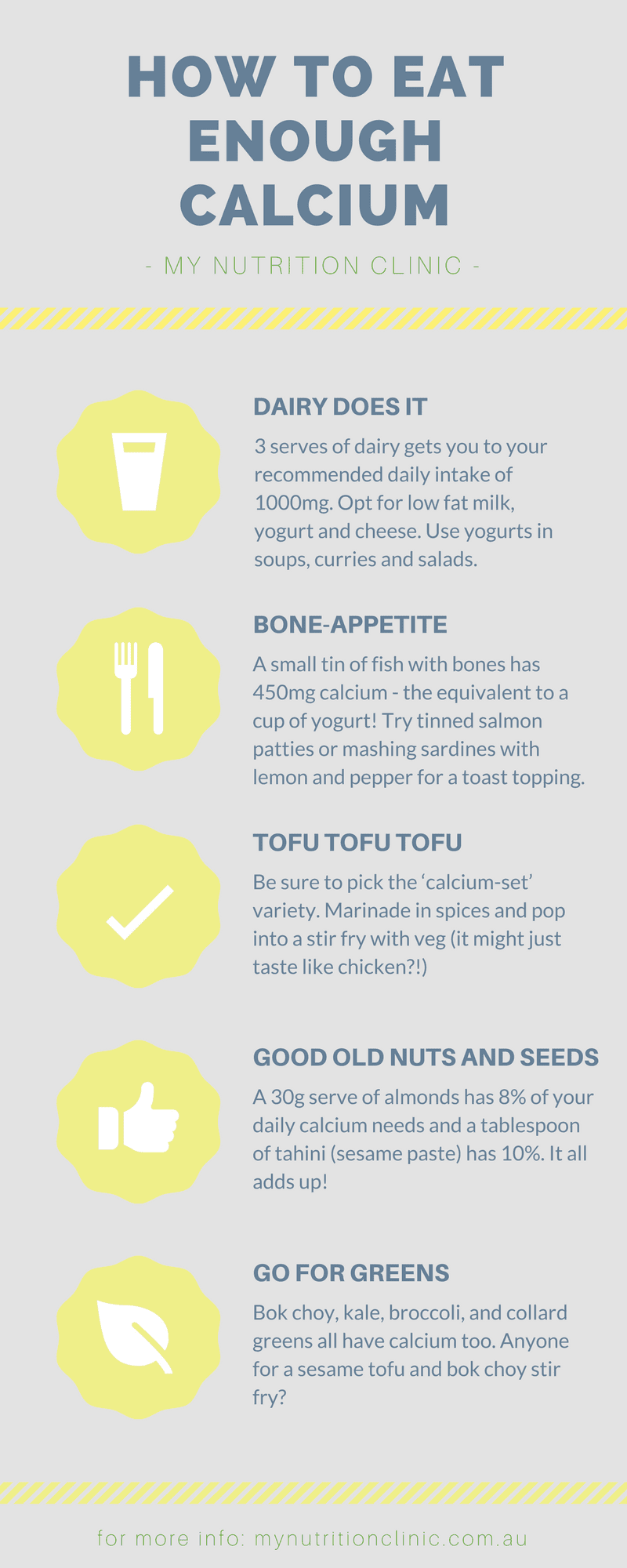 HOW TO EAT ENOUGH CALCIUM

- MY NUTRITION CLINIC -

DAIRY DOES IT

3 serves of dairy gets you to your recommended daily intake of 1000mg. Opt for low fat milk, yogurt and cheese. Use yogurts in soups, curries and salads.

BONE-APPETITE

A small tin of fish with bones has 450mg calcium - the equivalent to a cup of yogurt! Try tinned salmon patties or mashing sardines with lemon and pepper for a toast topping.

TOFU TOFU TOFU

Be sure to pick the ‘calcium-set’ variety. Marinade in spices and pop into a stir fry with veg (it might just taste like chicken?!)

GOOD OLD NUTS AND SEEDS

A 30g serve of almonds has 8% of your daily calcium needs and a tablespoon of tahini (sesame paste) has 10%. It all adds up!

GO FOR GREENS

Bok choy, kale, broccoli, and collard greens all have calcium too. Anyone for a sesame tofu and bok choy stir fry?

for more info: mynutritionclinic.com.au